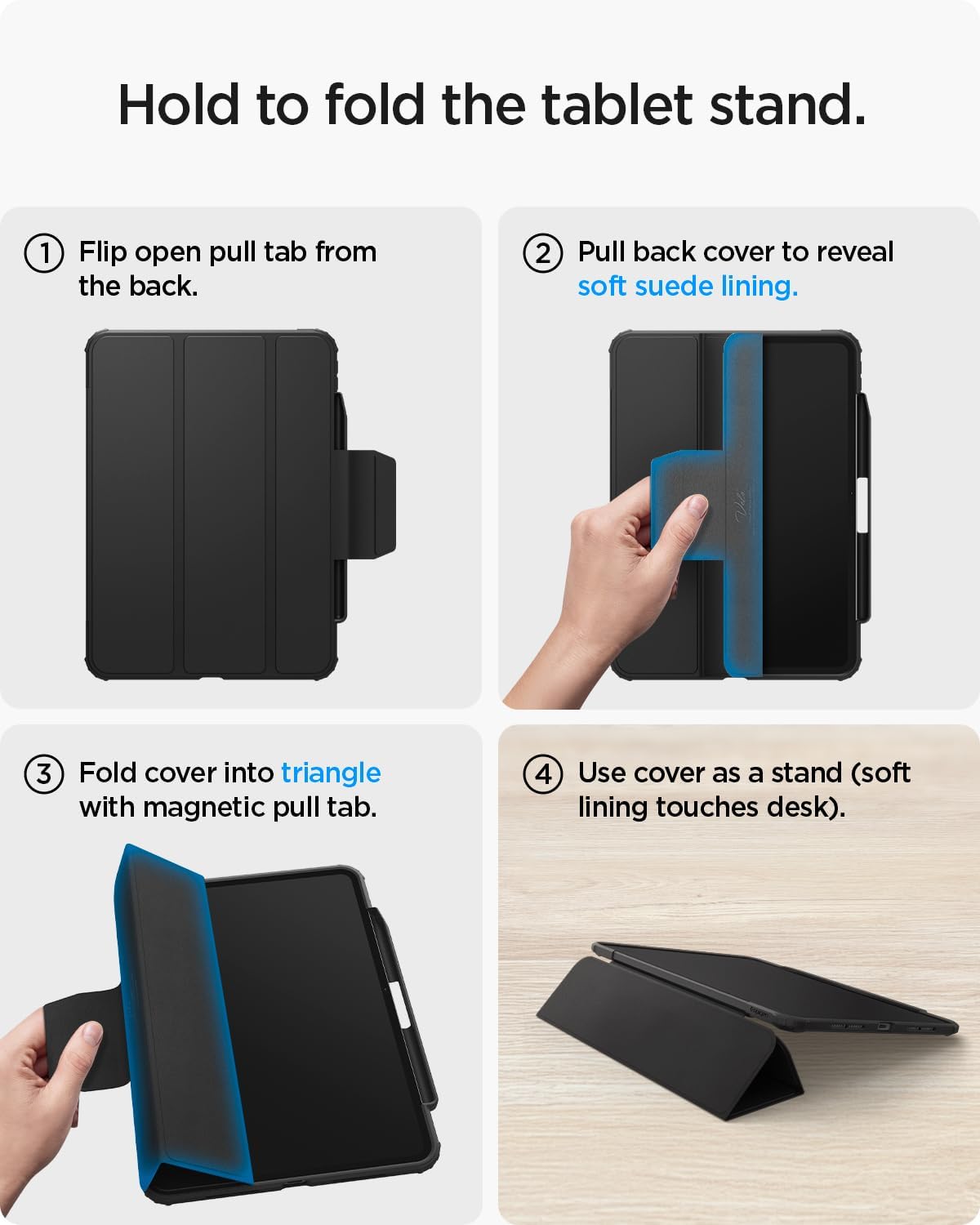 Hold to fold the tablet stand.

① Flip open pull tab from the back.

② Pull back cover to reveal soft suede lining.

③ Fold cover into triangle with magnetic pull tab.

④ Use cover as a stand (soft lining touches desk).